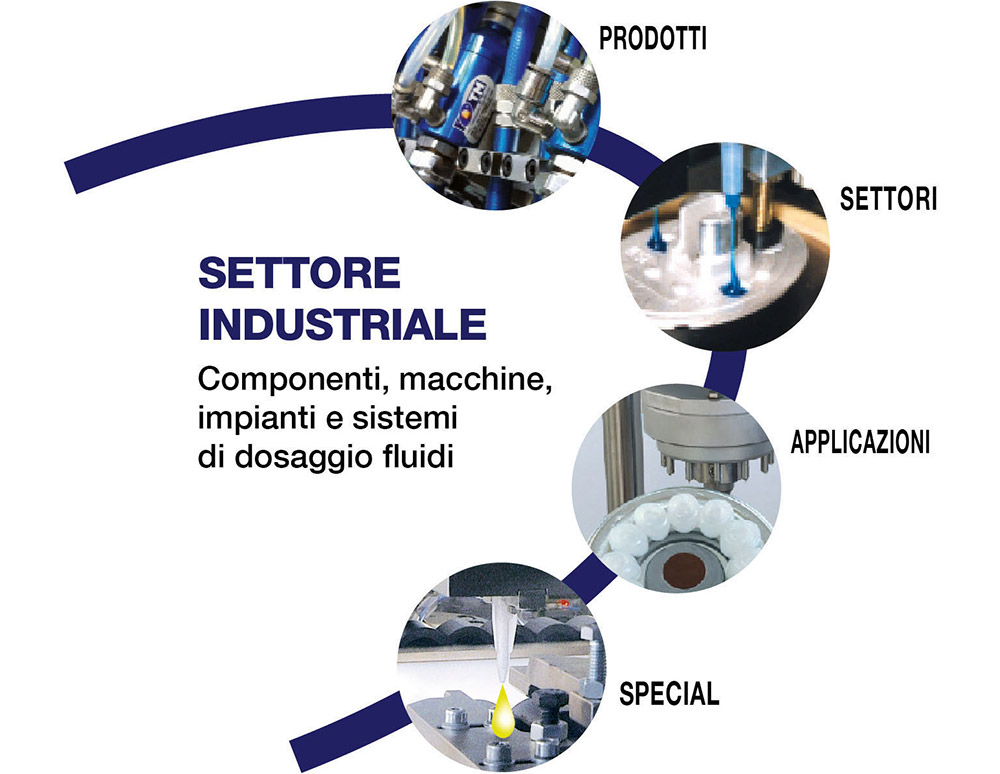 PRODOTTI

SETTORI

SETTORE INDUSTRIALE

Componenti, macchine, impianti e sistemi di dosaggio fluidi

APPLICAZIONI

SPECIAL